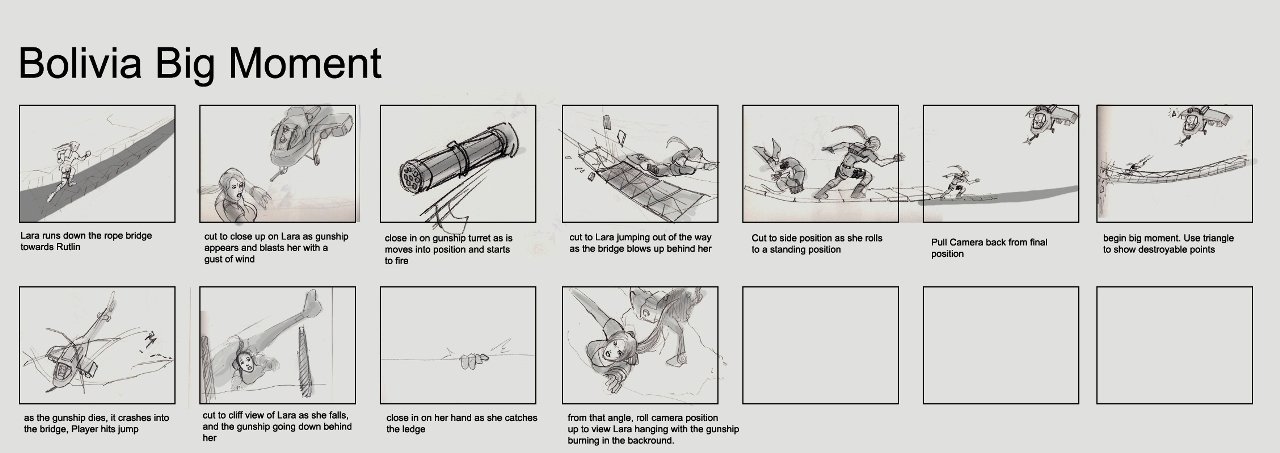 Bolivia Big Moment

Lara runs down the rope bridge towards Rutlin

cut to close up on Lara as gunship appears and blasts her with a gust of wind

close in on gunship turret as is moves into position and starts to fire

cut to Lara jumping out of the way as the bridge blows up behind her

Cut to side position as she rolls to a standing position

Pull Camera back from final position

begin big moment. Use triangle to show destroyable points

as the gunship dies, it crashes into the bridge, Player hits jump

cut to cliff view of Lara as she falls, and the gunship going down behind her

close in on her hand as she catches the ledge

from that angle, roll camera position up to view Lara hanging with the gunship burning in the backround.