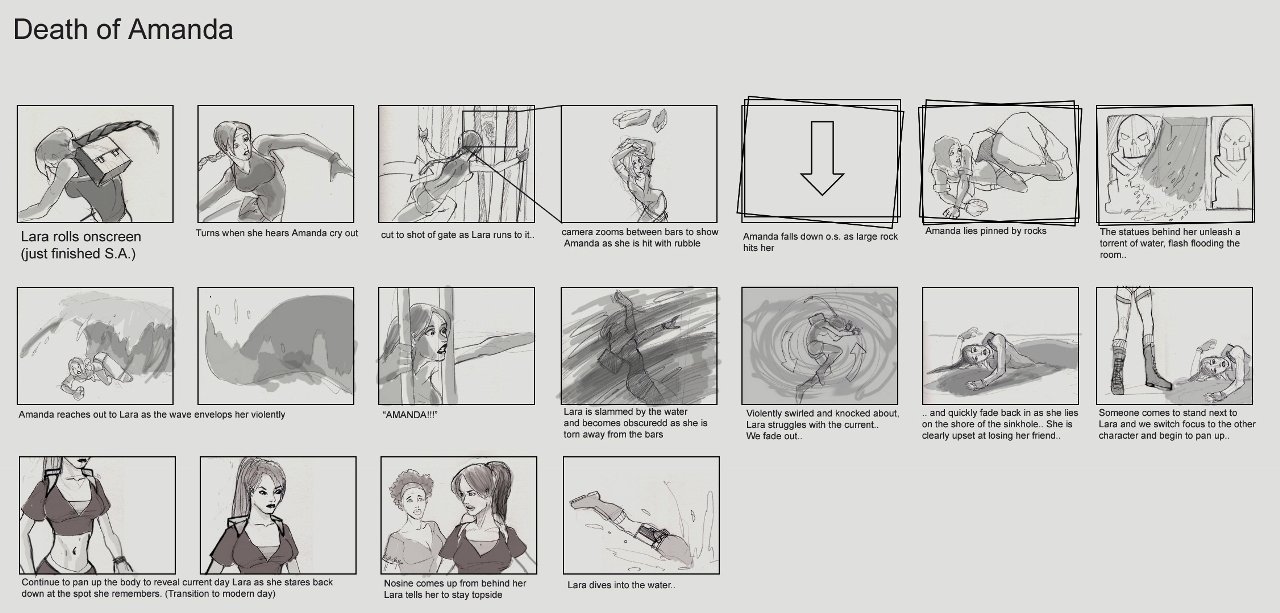 Death of Amanda

Lara rolls onscreen (just finished S.A.)

Turns when she hears Amanda cry out

cut to shot of gate as Lara runs to it..

camera zooms between bars to show Amanda as she is hit with rubble

Amanda falls down o.s. as large rock hits her

Amanda lies pinned by rocks

The statues behind her unleash a torrent of water, flash flooding the room..

Amanda reaches out to Lara as the wave envelops her violently

"AMANDA!!!"

Lara is slammed by the water and becomes obscuredd as she is torn away from the bars

Violently swirled and knocked about, Lara struggles with the current.. We fade out..

.. and quickly fade back in as she lies on the shore of the sinkhole.. She is clearly upset at losing her friend..

Someone comes to stand next to Lara and we switch focus to the other character and begin to pan up..

Continue to pan up the body to reveal current day Lara as she stares back down at the spot she remembers. (Transition to modern day)

Nosine comes up from behind her Lara tells her to stay topside

Lara dives into the water..