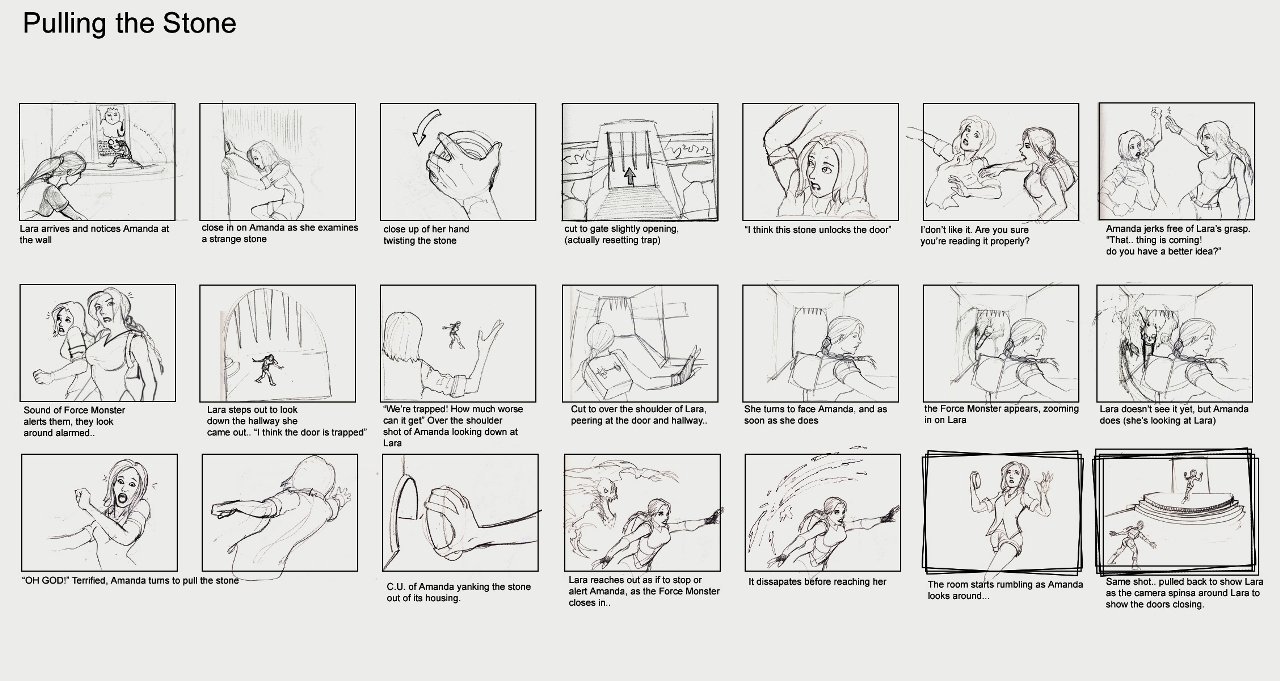 Pulling the Stone

Lara arrives and notices Amanda at the wall

close in on Amanda as she examines a strange stone

close up of her hand twisting the stone

cut to gate slightly opening. (actually resetting trap)

"I think this stone unlocks the door"

I'don't like it. Are you sure you're reading it properly?

Amanda jerks free of Lara's grasp. "That.. thing is coming! do you have a better idea?"

Sound of Force Monster alerts them, they look around alarmed..

Lara steps out to look down the hallway she came out.. "I think the door is trapped"

"We're trapped! How much worse can it get" Over the shoulder shot of Amanda looking down at Lara

Cut to over the shoulder of Lara, peering at the door and hallway..

She turns to face Amanda, and as soon as she does

the Force Monster appears, zooming in on Lara

Lara doesn't see it yet, but Amanda does (she's looking at Lara)

"OH GOD!" Terrified, Amanda turns to pull the stone

C.U. of Amanda yanking the stone out of its housing.

Lara reaches out as if to stop or alert Amanda, as the Force Monster closes in..

It dissapates before reaching her

The room starts rumbling as Amanda looks around...

Same shot.. pulled back to show Lara as the camera spinsa around Lara to show the doors closing.