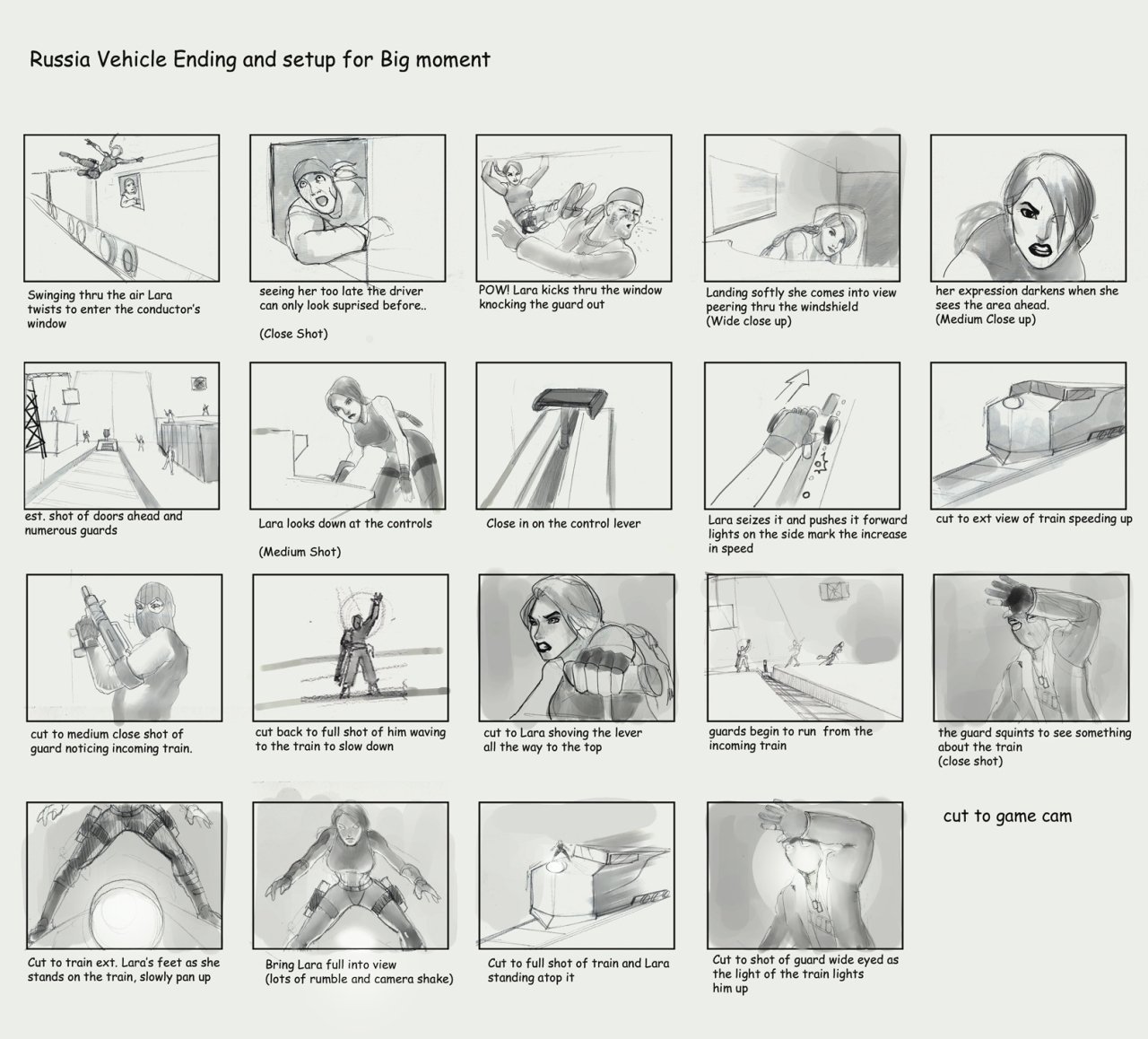 Russia Vehicle Ending and setup for Big moment

Swinging thru the air Lara twists to enter the conductor's window

seeing her too late the driver can only look suprised before..

(Close Shot)

POW! Lara kicks thru the window knocking the guard out

Landing softly she comes into view peering thru the windshield
(Wide close up)

her expression darkens when she sees the area ahead.
(Medium Close up)

est. shot of doors ahead and numerous guards

Lara looks down at the controls

(Medium Shot)

Close in on the control lever

Lara seizes it and pushes it forward lights on the side mark the increase in speed

cut to ext view of train speeding up

cut to medium close shot of guard noticing incoming train.

cut back to full shot of him waving to the train to slow down

cut to Lara shoving the lever all the way to the top

guards begin to run from the incoming train

the guard squints to see something about the train
(close shot)

Cut to train ext. Lara's feet as she stands on the train, slowly pan up

Bring Lara full into view
(lots of rumble and camera shake)

Cut to full shot of train and Lara standing atop it

Cut to shot of guard wide eyed as the light of the train lights him up

cut to game cam